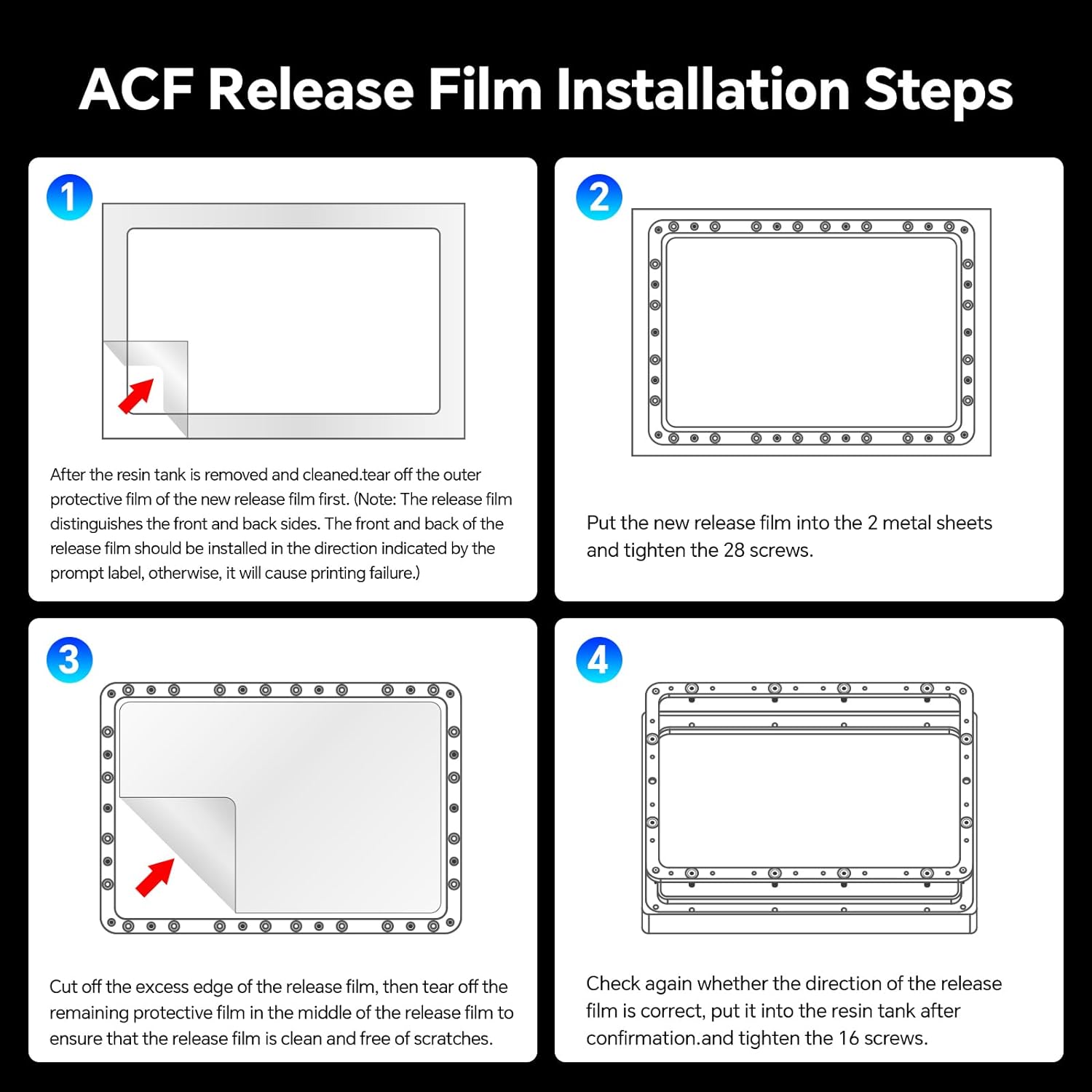 ACF Release Film Installation Steps

1

After the resin tank is removed and cleaned.tear off the outer protective film of the new release film first. (Note: The release film distinguishes the front and back sides. The front and back of the release film should be installed in the direction indicated by the prompt label, otherwise, it will cause printing failure.)

2

Put the new release film into the 2 metal sheets and tighten the 28 screws.

3

Cut off the excess edge of the release film, then tear off the remaining protective film in the middle of the release film to ensure that the release film is clean and free of scratches.

4

Check again whether the direction of the release film is correct, put it into the resin tank after confirmation.and tighten the 16 screws.